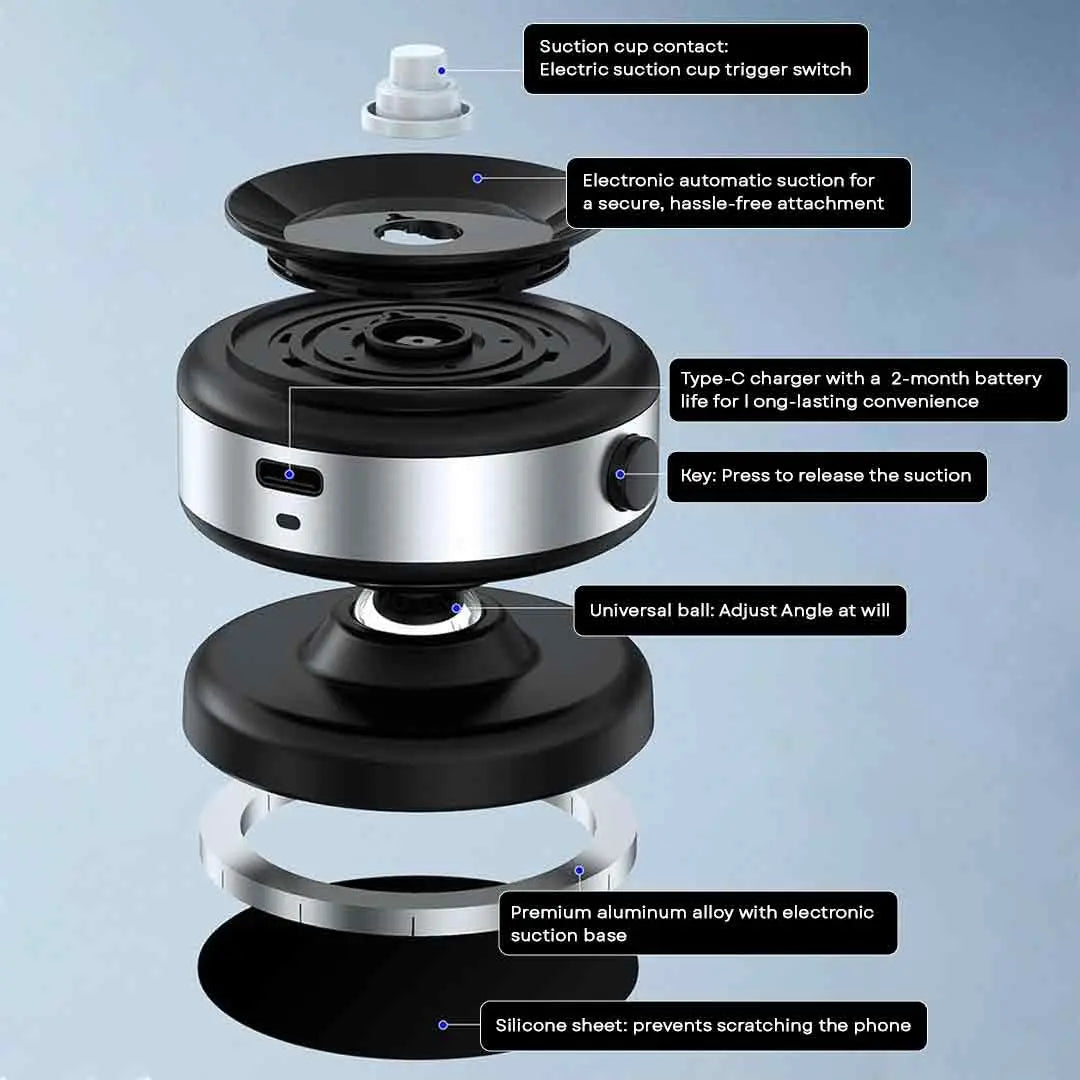 Suction cup contact:
Electric suction cup trigger switch

Electronic automatic suction for a secure, hassle-free attachment

Type-C charger with a 2-month battery life for l ong-lasting convenience

Key: Press to release the suction

Universal ball: Adjust Angle at will

Premium aluminum alloy with electronic suction base

Silicone sheet: prevents scratching the phone